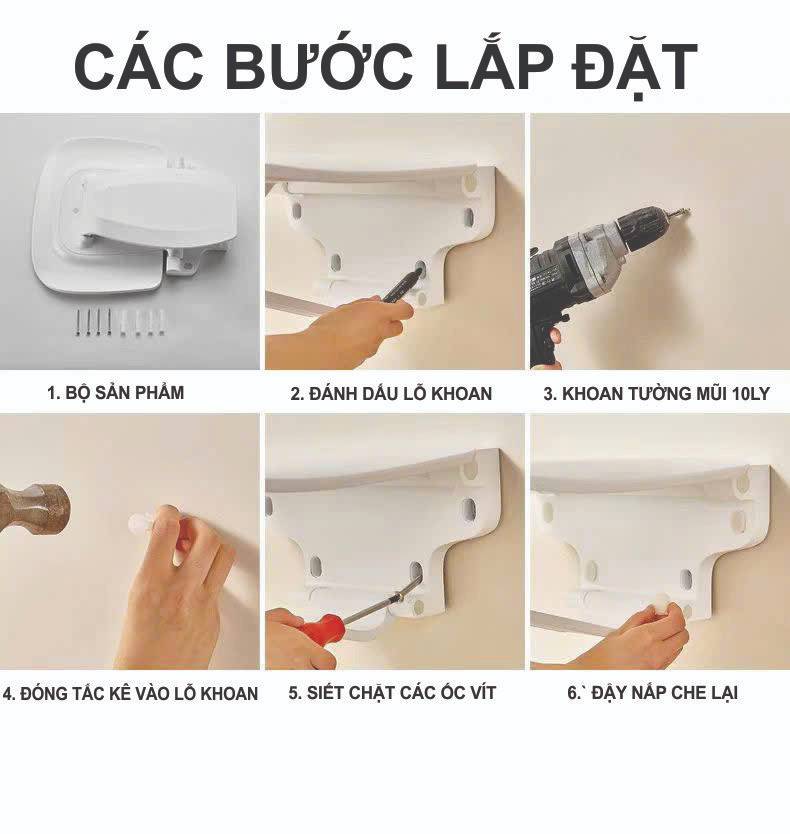 CÁC BƯỚC LẮP ĐẶT

1. BỘ SẢN PHẨM

2. ĐÁNH DẤU LỖ KHOAN

3. KHOAN TƯỜNG MŨI 10LY

4. ĐÓNG TẮC KÊ VÀO LỖ KHOAN

5. SIẾT CHẶT CÁC ỐC VÍT

6.` ĐẬY NẮP CHE LẠI