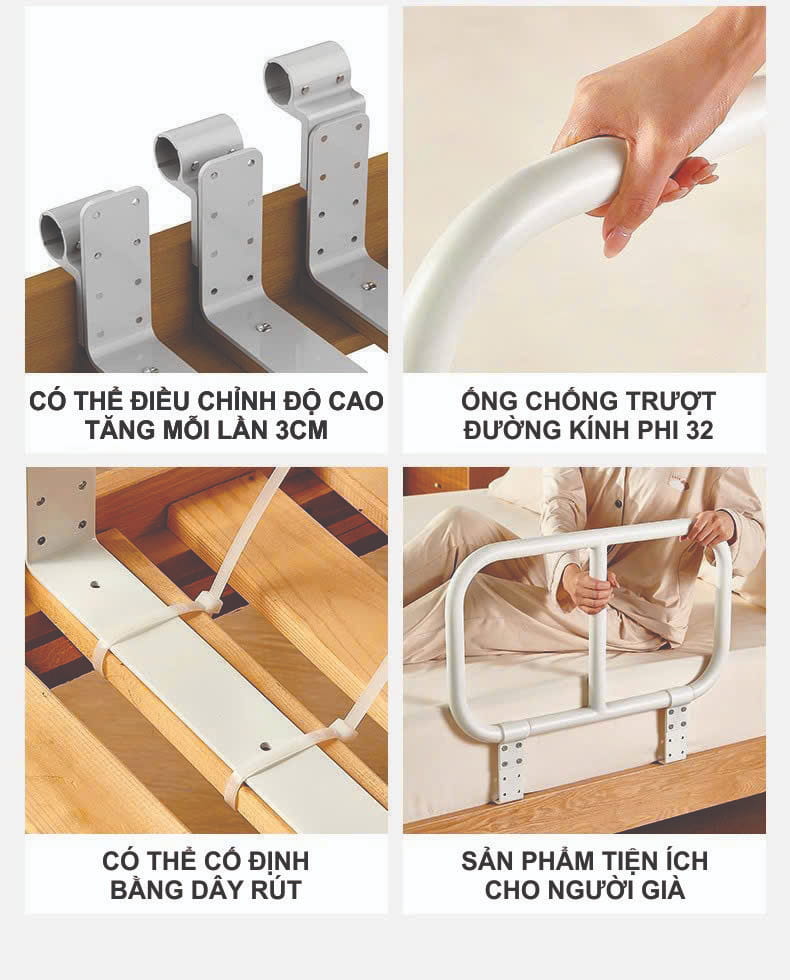 CÓ THỂ ĐIỀU CHỈNH ĐỘ CAO TĂNG MỖI LẦN 3CM

ỐNG CHỐNG TRƯỢT ĐƯỜNG KÍNH PHI 32

CÓ THỂ CỐ ĐỊNH BẰNG DÂY RÚT

SẢN PHẨM TIỆN ÍCH CHO NGƯỜI GIÀ